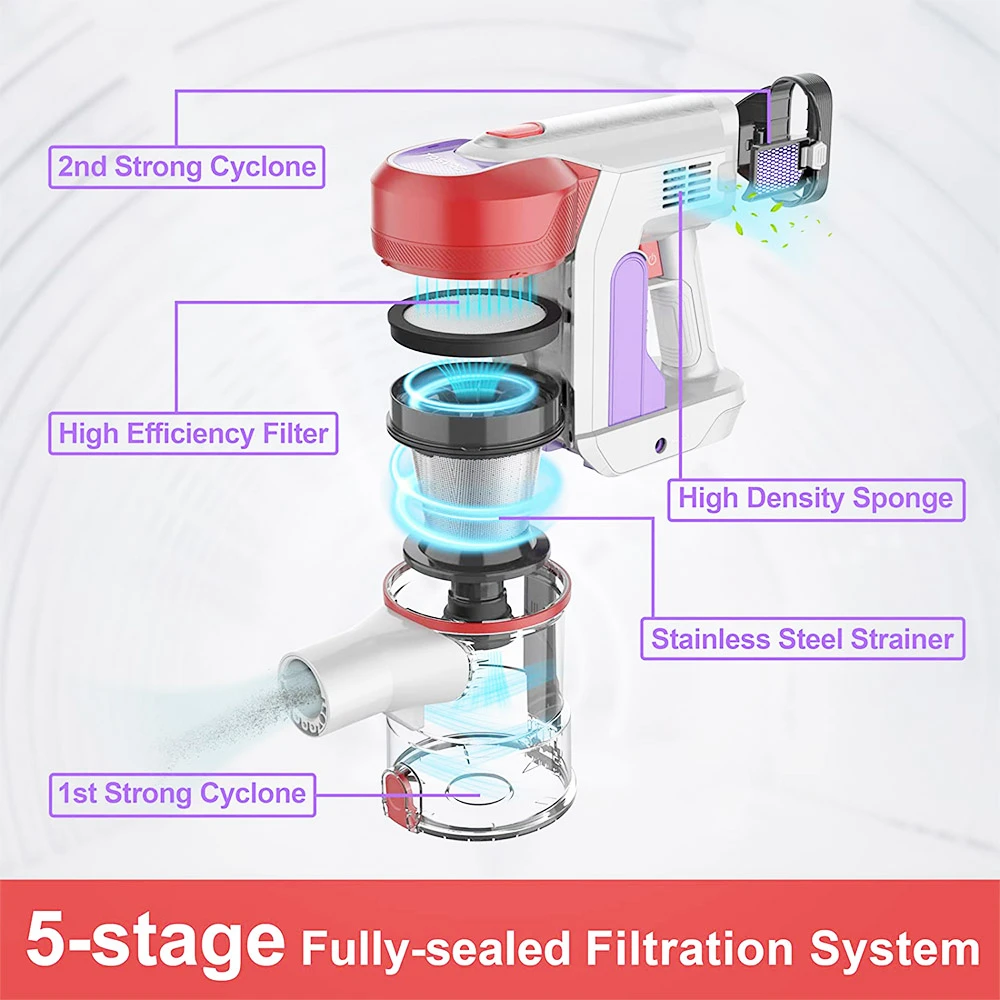 2nd Strong Cyclone

High Efficiency Filter

High Density Sponge

Stainless Steel Strainer

1st Strong Cyclone

5-stage Fully-sealed Filtration System