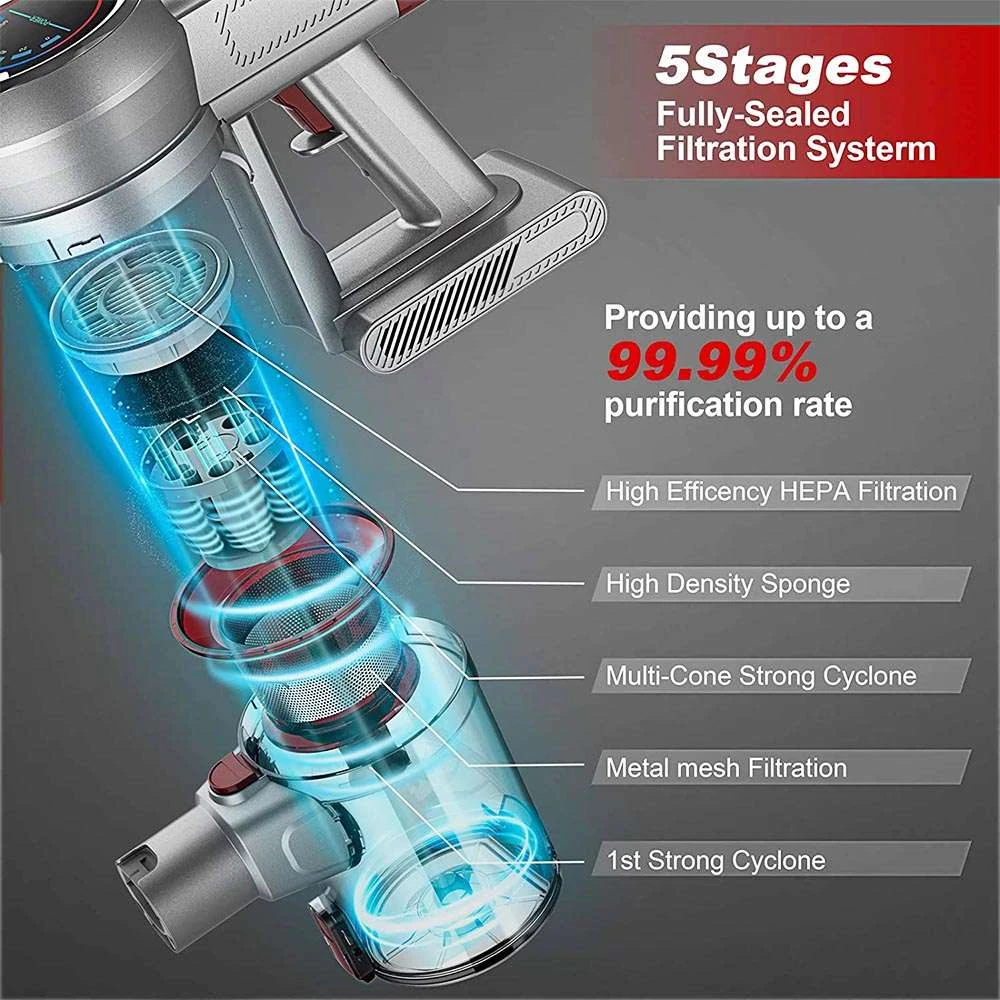 5Stages
Fully-Sealed
Filtration Systerm

Providing up to a
99.99%
purification rate

High Efficency HEPA Filtration

High Density Sponge

Multi-Cone Strong Cyclone

Metal mesh Filtration

1st Strong Cyclone