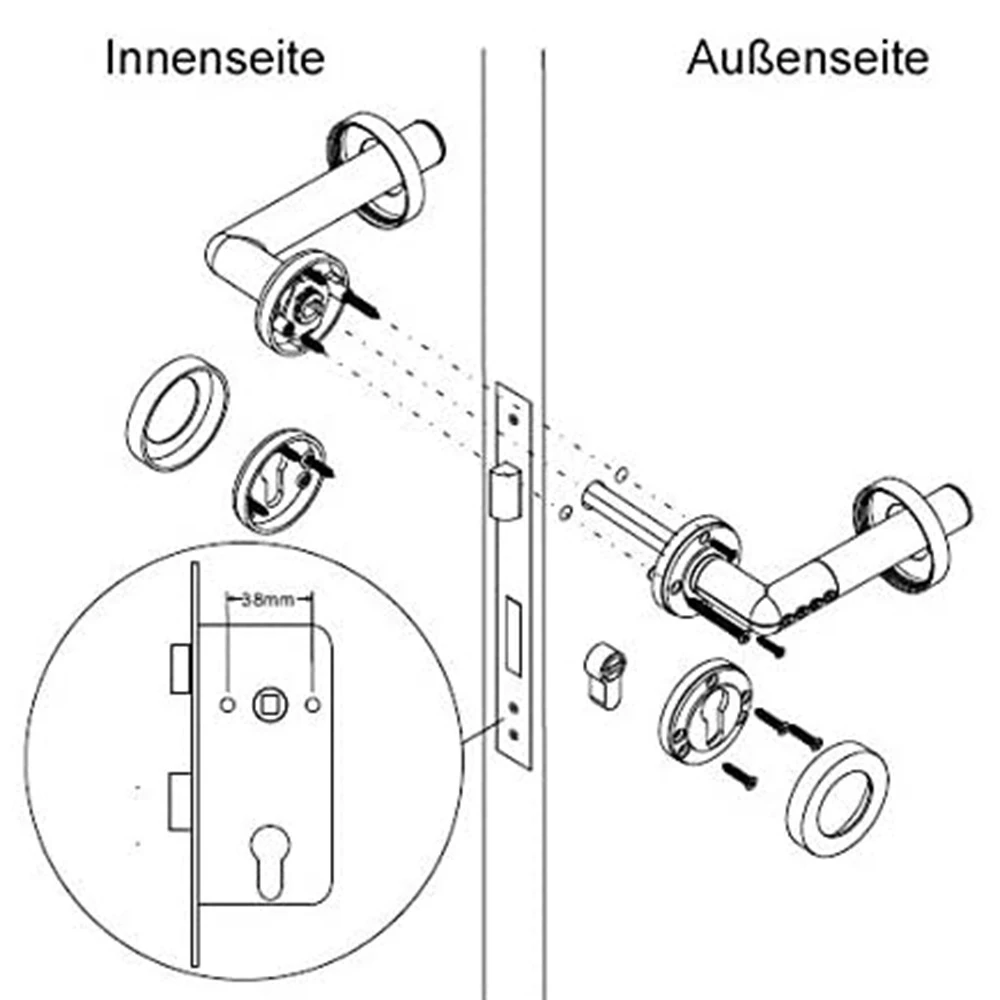 Innenseite

Außenseite

38mm